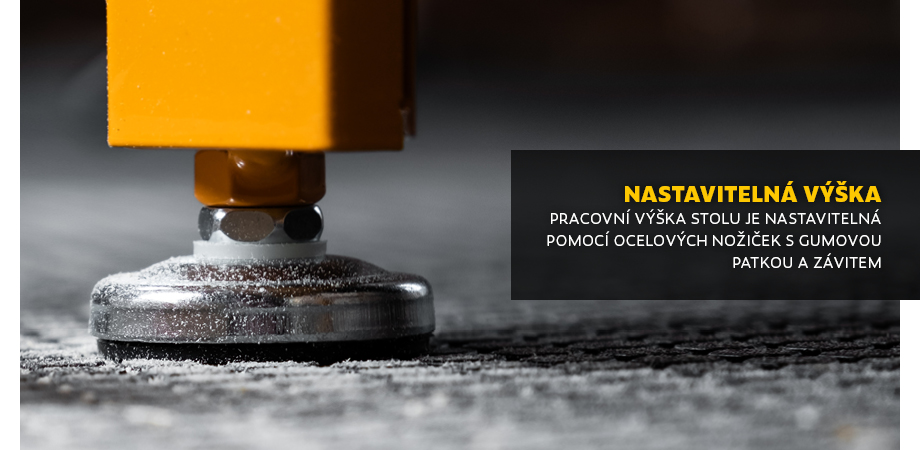 NASTAVITELNÁ VÝŠKA

PRACOVNÍ VÝŠKA STOLU JE NASTAVITELNÁ POMOCÍ OCELOVÝCH NOŽIČEK S GUMOVOU PATKOU A ZÁVITEM